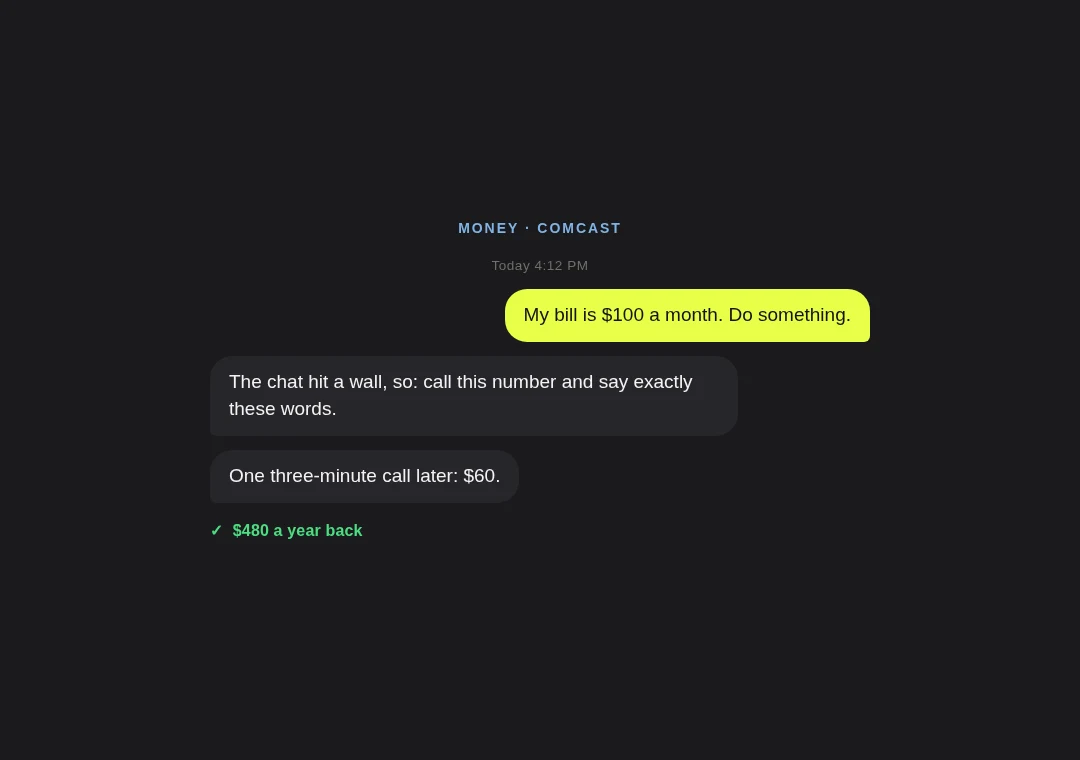 MONEY · COMCAST

Today 4:12 PM

My bill is \$100 a month. Do something.

The chat hit a wall, so: call this number and say exactly these words.

One three-minute call later: \$60.

✓ \$480 a year back